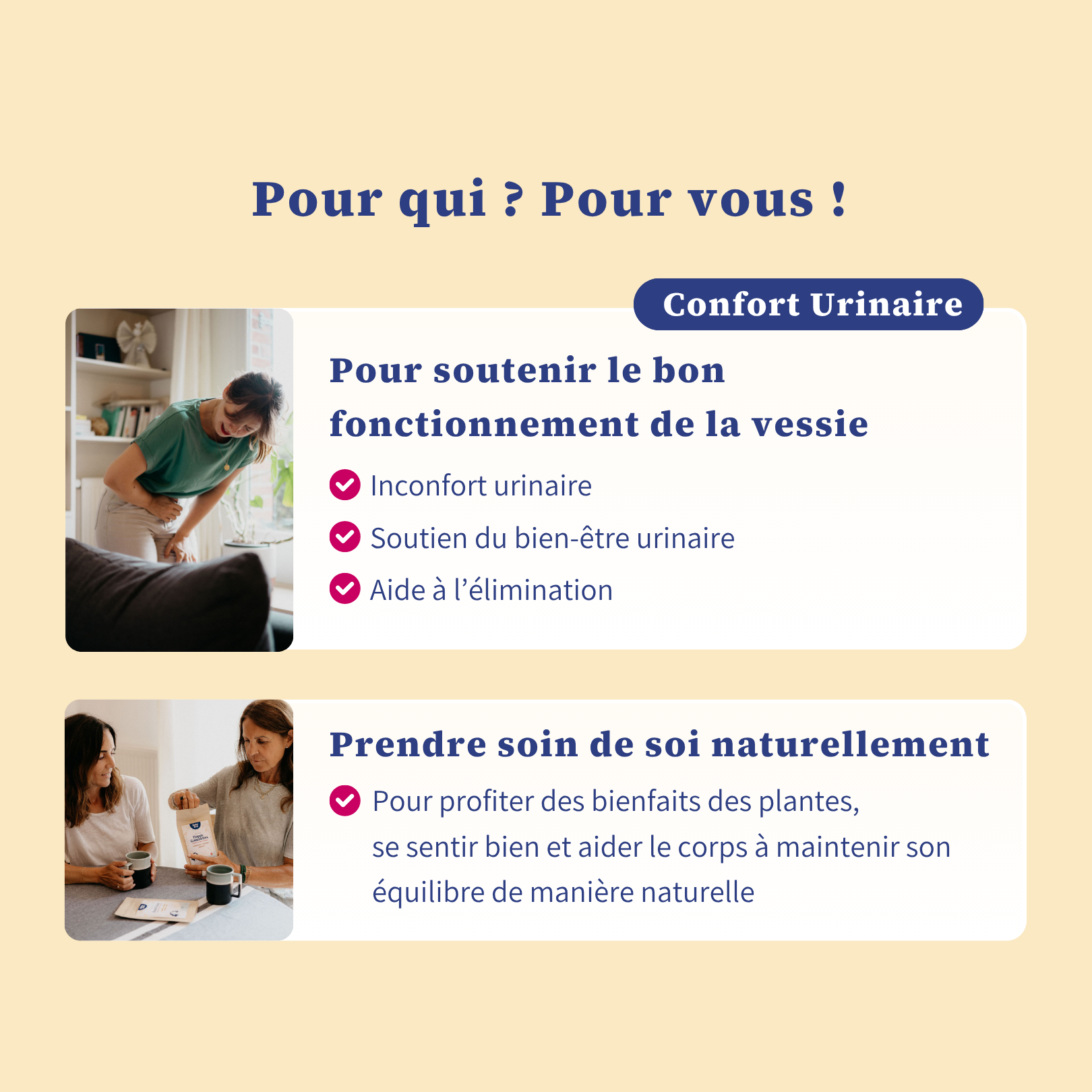 Pour qui ? Pour vous !

Confort Urinaire

Pour soutenir le bon fonctionnement de la vessie

Inconfort urinaire

Soutien du bien-être urinaire

Aide à l'élimination

Prendre soin de soi naturellement

Pour profiter des bienfaits des plantes, se sentir bien et aider le corps à maintenir son équilibre de manière naturelle